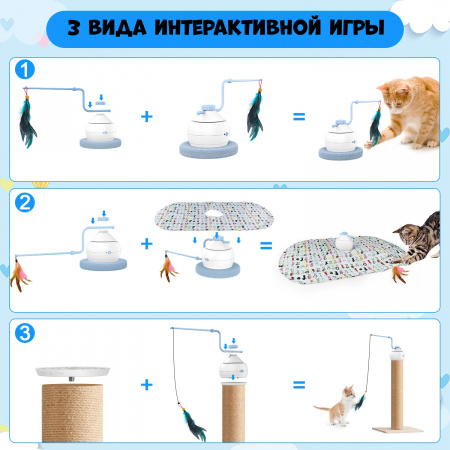 3 ВИДА ИНТЕРАКТИВНОЙ ИГРЫ

1

+

=

2

+

=

3

+

=